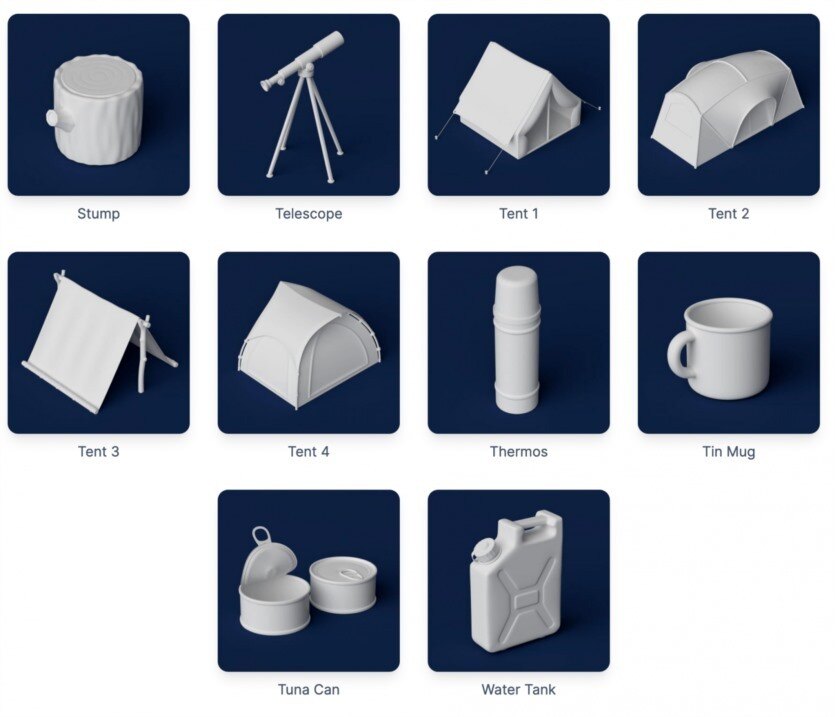 Stump

Telescope

Tent 1

Tent 2

Tent 3

Tent 4

Thermos

Tin Mug

Tuna Can

Water Tank